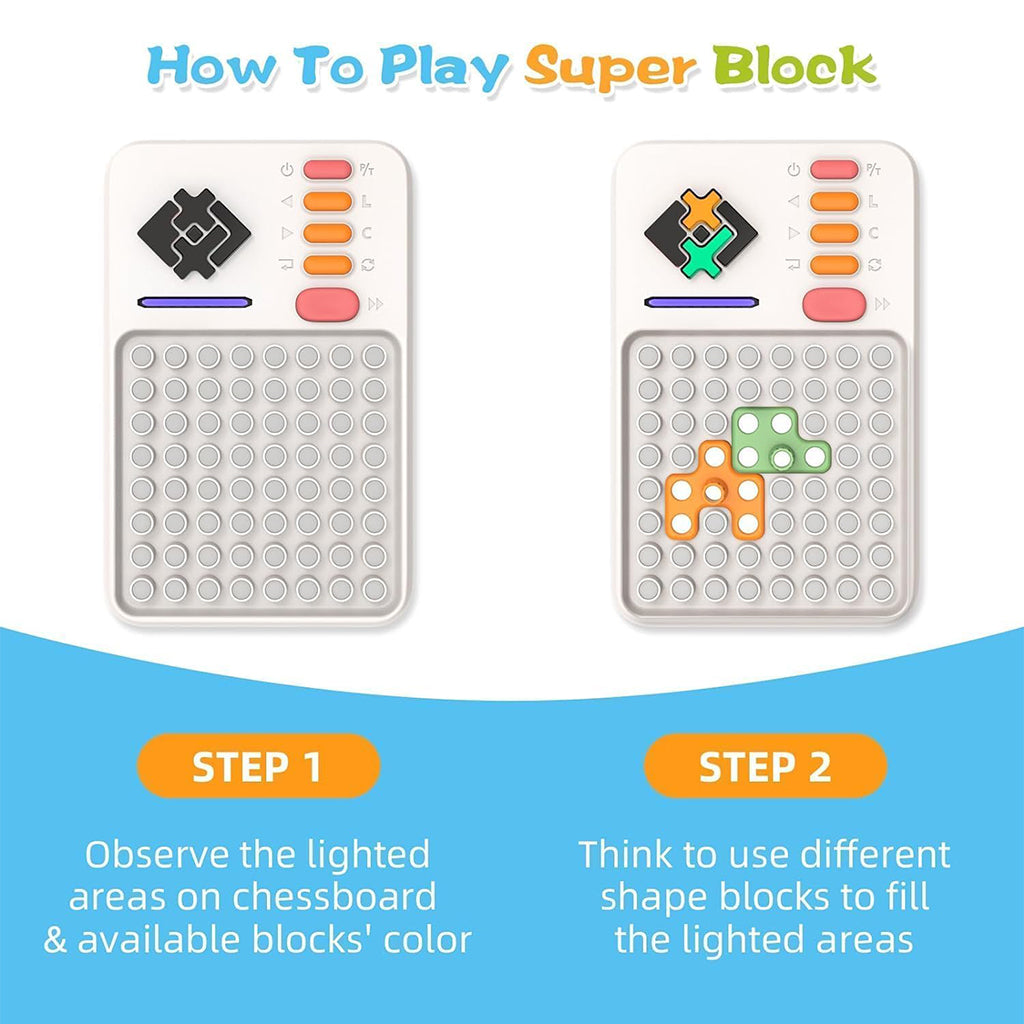 How To Play Super Block

P/T
L
C

P/T
L
C

STEP 1

Observe the lighted areas on chessboard & available blocks' color

STEP 2

Think to use different shape blocks to fill the lighted areas