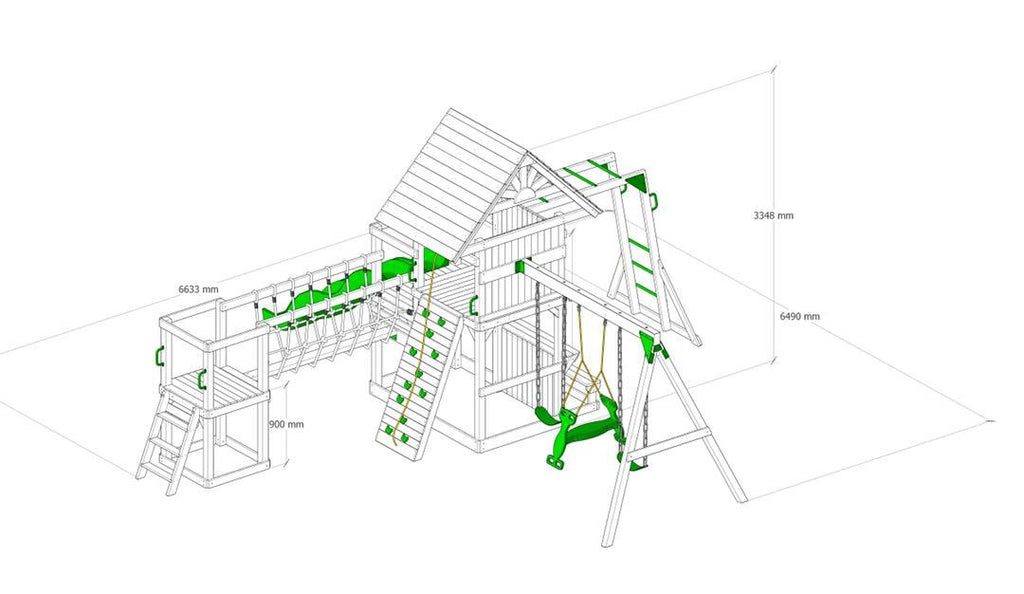 3348 mm

6633 mm

6490 mm

900 mm